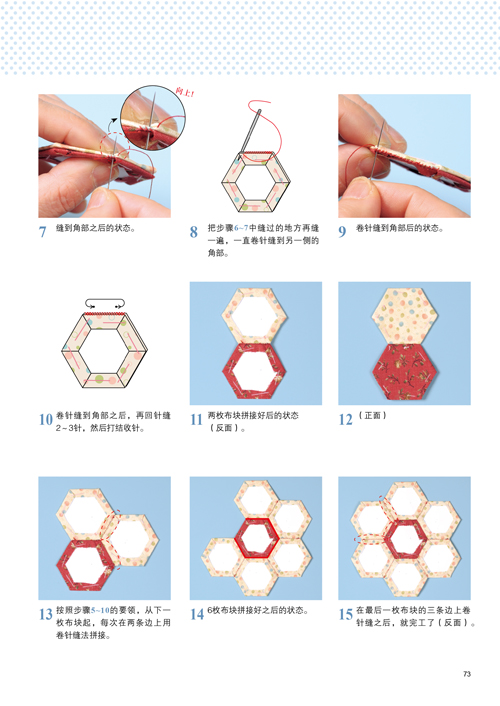 向上!

7 缝到角部之后的状态。

8 把步骤6~7中缝过的地方再缝一遍，一直卷针缝到另一侧的角部。

9 卷针缝到角部后的状态。

10 卷针缝到角部之后，再回针缝2~3针，然后打结收针。

11 两枚布块拼接好后的状态（反面）。

12 （正面）

13 按照步骤5~10的要领，从下一枚布块起，每次在两条边上用卷针缝法拼接。

14 6枚布块拼接好之后的状态。

15 在最后一枚布块的三条边上卷针缝之后，就完工了（反面）。

73