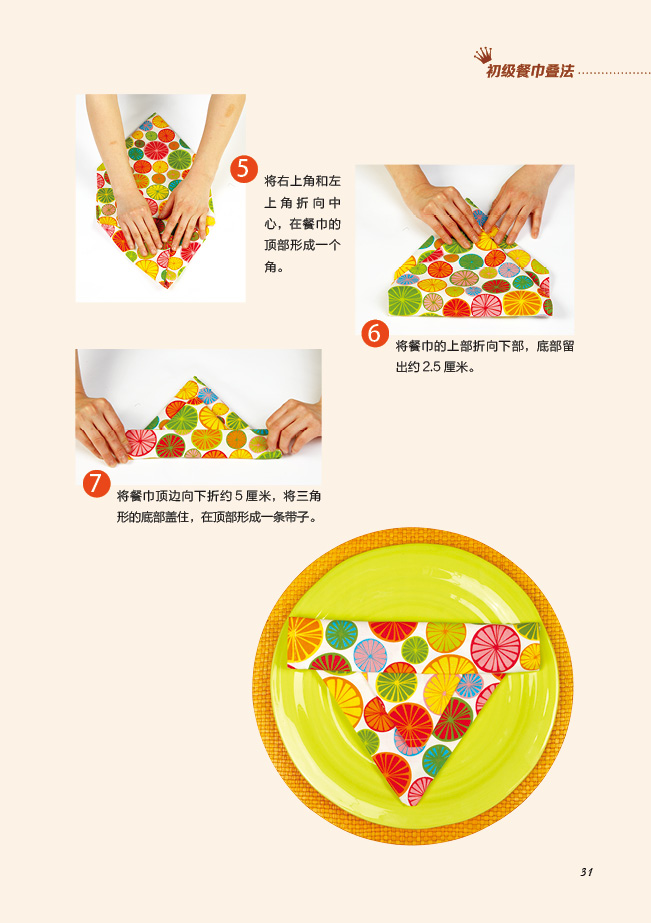 初级餐巾叠法

5 将右上角和左上角折向中心，在餐巾的顶部形成一个角。

6 将餐巾的上部折向下部，底部留出约 2.5 厘米。

7 将餐巾顶边向下折约 5 厘米，将三角形的底部盖住，在顶部形成一条带子。

31