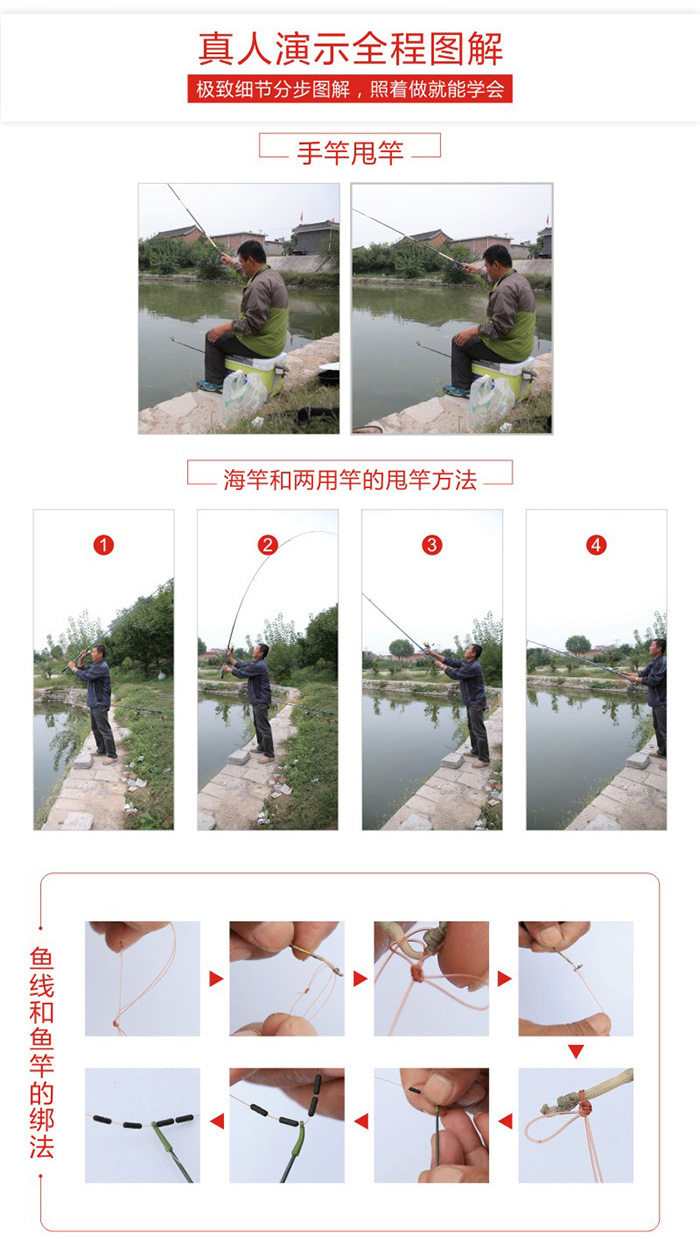 真人演示全程图解

极致细节分步图解，照着做就能学会

手竿甩竿

海竿和两用竿的甩竿方法

1

2

3

4

鱼线和鱼竿的绑法