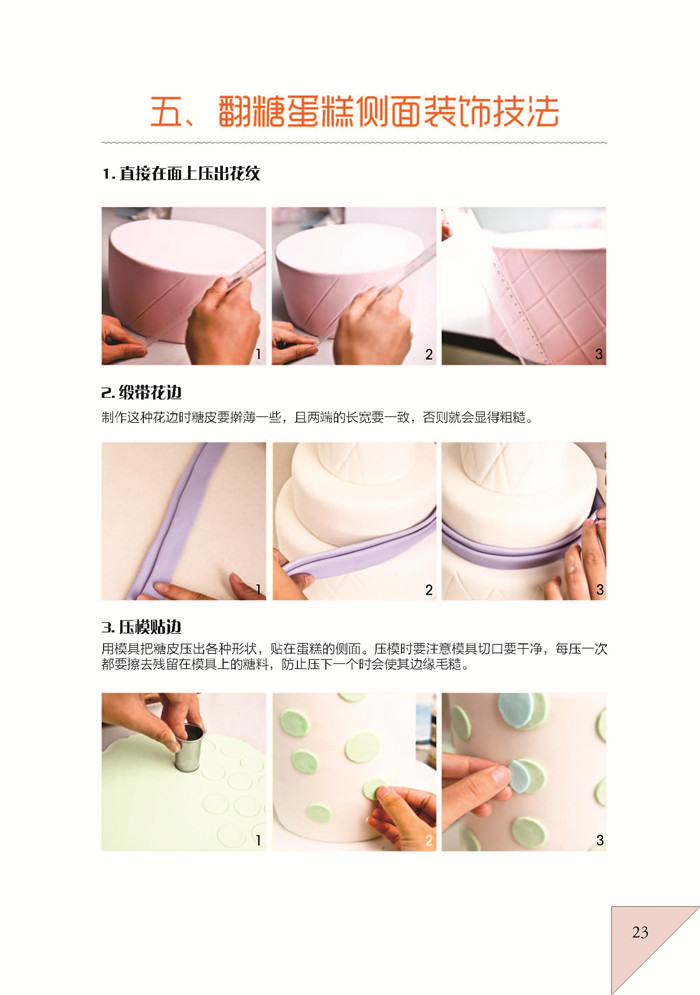 五、翻糖蛋糕侧面装饰技法

1. 直接在面上压出花纹

1 2 3

2. 缎带花边

制作这种花边时糖皮要擀薄一些，且两端的长宽要一致，否则就会显得粗糙。

1 2 3

3. 压模贴边

用模具把糖皮压出各种形状，贴在蛋糕的侧面。压模时要注意模具切口要干净，每压一次都要擦去残留在模具上的糖料，防止压下一个时会使其边缘毛糙。

1 2 3

23